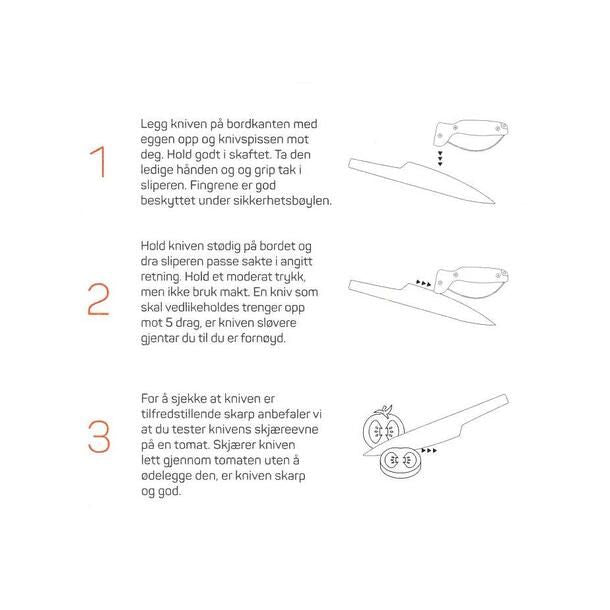 1

Legg kniven på bordkanten med eggen opp og knivspissen mot deg. Hold godt i skaftet. Ta den ledige hånden og og grip tak i sliperen. Fingrene er god beskyttet under sikkerhetsbøylen.

2

Hold kniven stødig på bordet og dra sliperen passe sakte i angitt retning. Hold et moderat trykk, men ikke bruk makt. En kniv som skal vedlikeholdes trenger opp mot 5 drag, er kniven sløvere gjentar du til du er fornøyd.

3

For å sjekke at kniven er tilfredstillende skarp anbefaler vi at du tester knivens skjæreevne på en tomat. Skjærer kniven lett gjennom tomaten uten å ødelegge den, er kniven skarp og god.