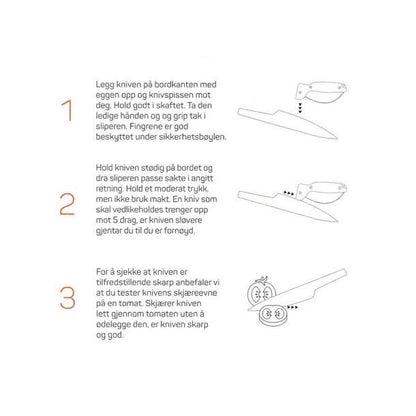 1

Legg kniven på bordkanten med eggen opp og knivspissen mot deg. Hold godt i skaftet. Ta den ledige hånden og og grip tak i sliperen. Fingrene er god beskyttet under sikkerhetsbøylen.

2

Hold kniven stødig på bordet og dra sliperen passe sakte i angitt retning. Hold et moderat trykk, men ikke bruk makt. En kniv som skal vedlikeholdes trenger opp mot 5 drag, er kniven sløvere gjentar du til du er fornøyd.

3

For å sjekke at kniven er tilfredstillende skarp anbefaler vi at du tester knivens skjæreevne på en tomat. Skjærer kniven lett gjennom tomaten uten å ødelegge den, er kniven skarp og god.